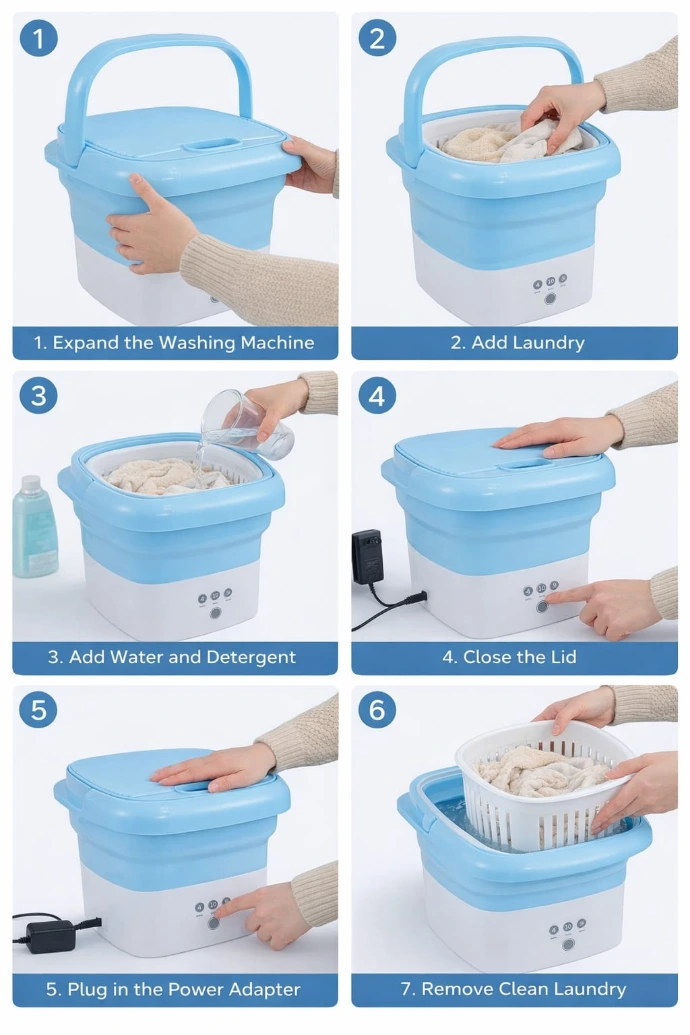 1

1. Expand the Washing Machine

2

2. Add Laundry

3

3. Add Water and Detergent

4

4. Close the Lid

5

5. Plug in the Power Adapter

6

7. Remove Clean Laundry